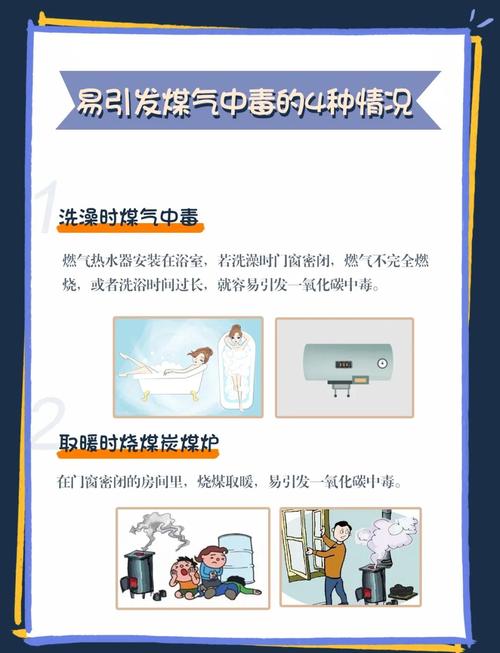 易引发煤气中毒的4种情况

1

洗澡时煤气中毒

燃气热水器安装在浴室，若洗澡时门窗密闭，燃气不完全燃烧，或者洗浴时间过长，就容易引发一氧化碳中毒。

2

取暖时烧煤炭煤炉

在门窗密闭的房间里，烧煤取暖，易引发一氧化碳中毒。